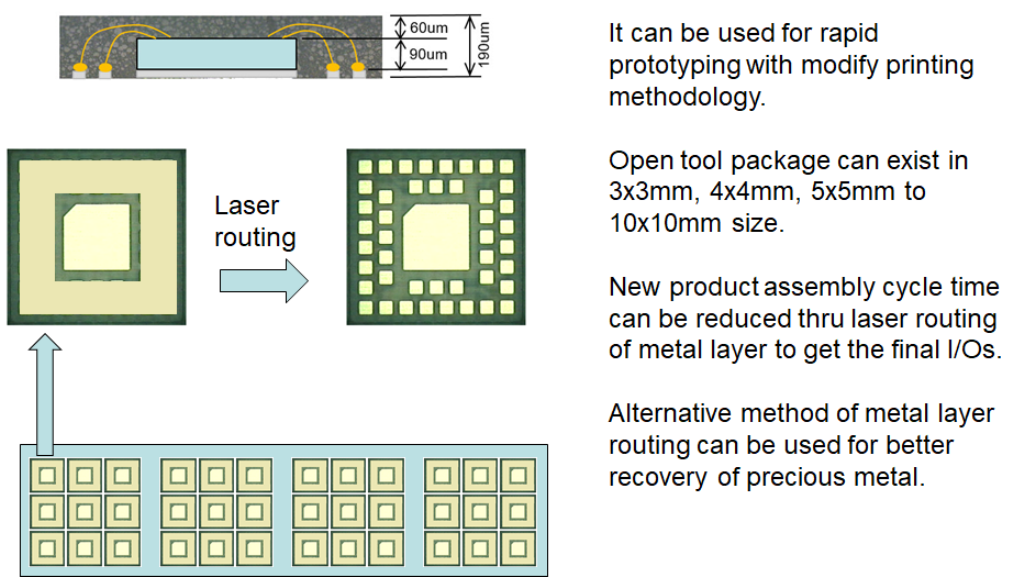 60um
90um
190um

Laser routing

It can be used for rapid prototyping with modify printing methodology.

Open tool package can exist in 3x3mm, 4x4mm, 5x5mm to 10x10mm size.

New product assembly cycle time can be reduced thru laser routing of metal layer to get the final I/Os.

Alternative method of metal layer routing can be used for better recovery of precious metal.